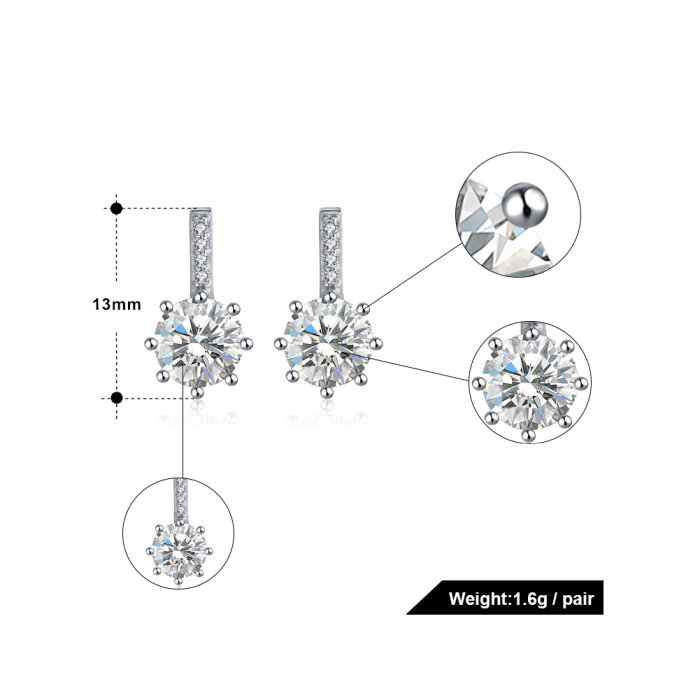 13mm

Weight:1.6g / pair