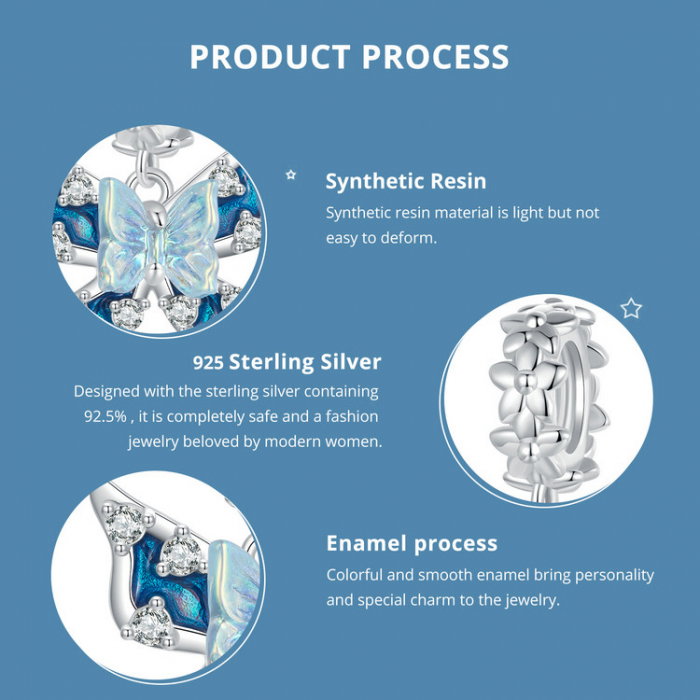 PRODUCT PROCESS

Synthetic Resin
Synthetic resin material is light but not easy to deform.

925 Sterling Silver
Designed with the sterling silver containing 92.5% , it is completely safe and a fashion jewelry beloved by modern women.

Enamel process
Colorful and smooth enamel bring personality and special charm to the jewelry.