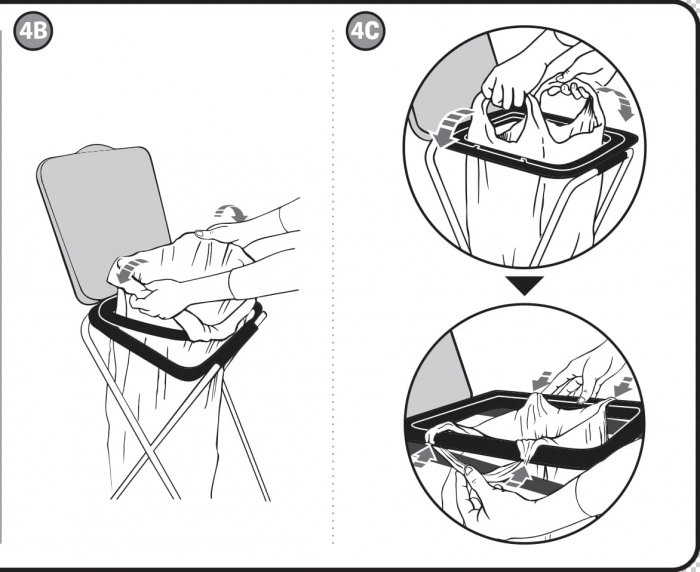 4B

4C