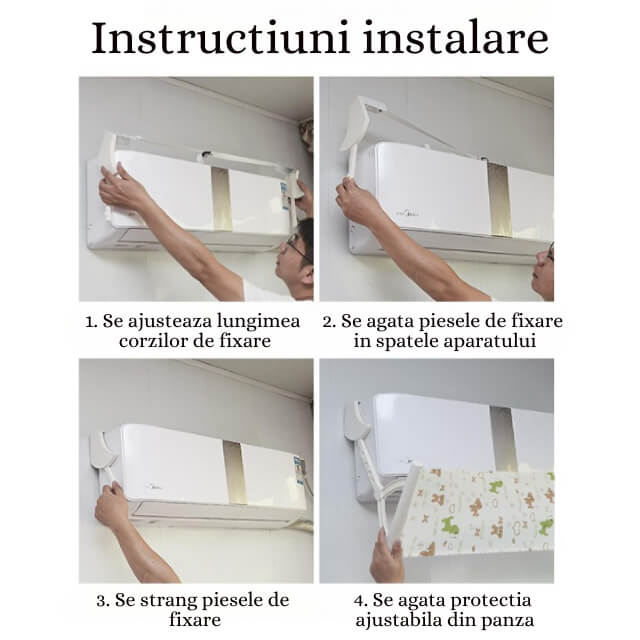 Instructiuni instalare

1. Se ajusteaza lungimea corzilor de fixare

2. Se agata piesele de fixare in spatele aparatului

3. Se strang piesele de fixare

4. Se agata protectia ajustabila din panza