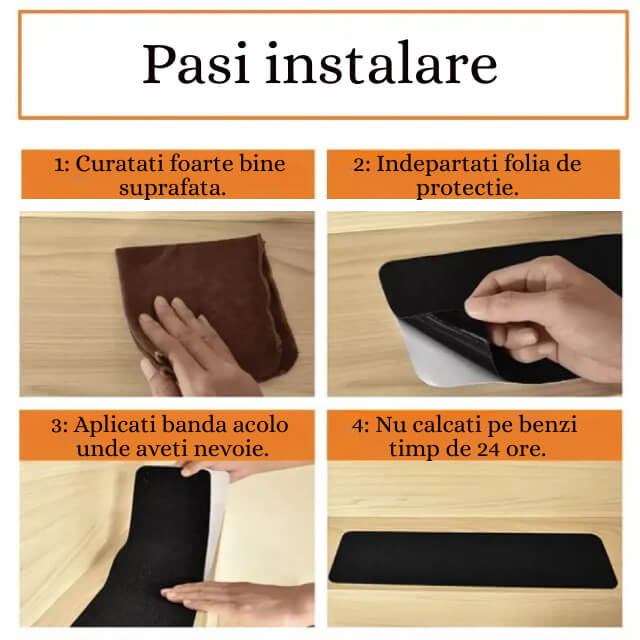 Pasi instalare

1: Curatati foarte bine suprafata.

2: Indepartati folia de protectie.

3: Aplicati banda acolo unde aveti nevoie.

4: Nu calcati pe benzi timp de 24 ore.