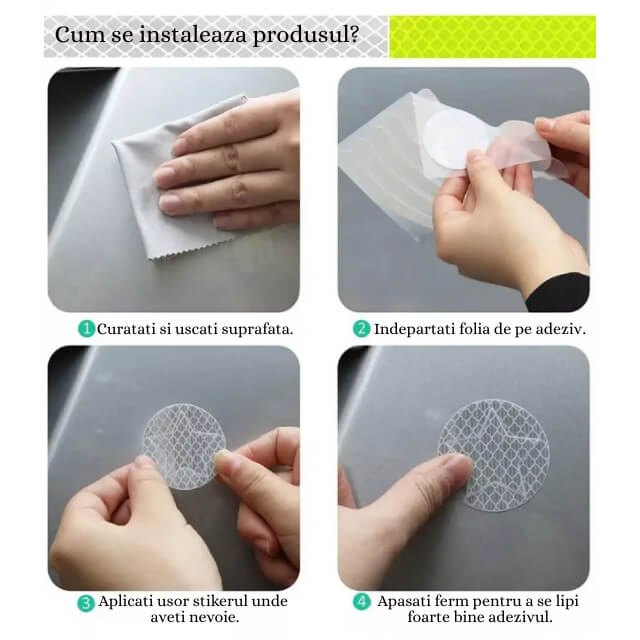 Cum se instaleaza produsul?

1 Curatati si uscati suprafata.

2 Indepartati folia de pe adeziv.

3 Aplicati usor stikerul unde aveti nevoie.

4 Apasati ferm pentru a se lipi foarte bine adezivul.