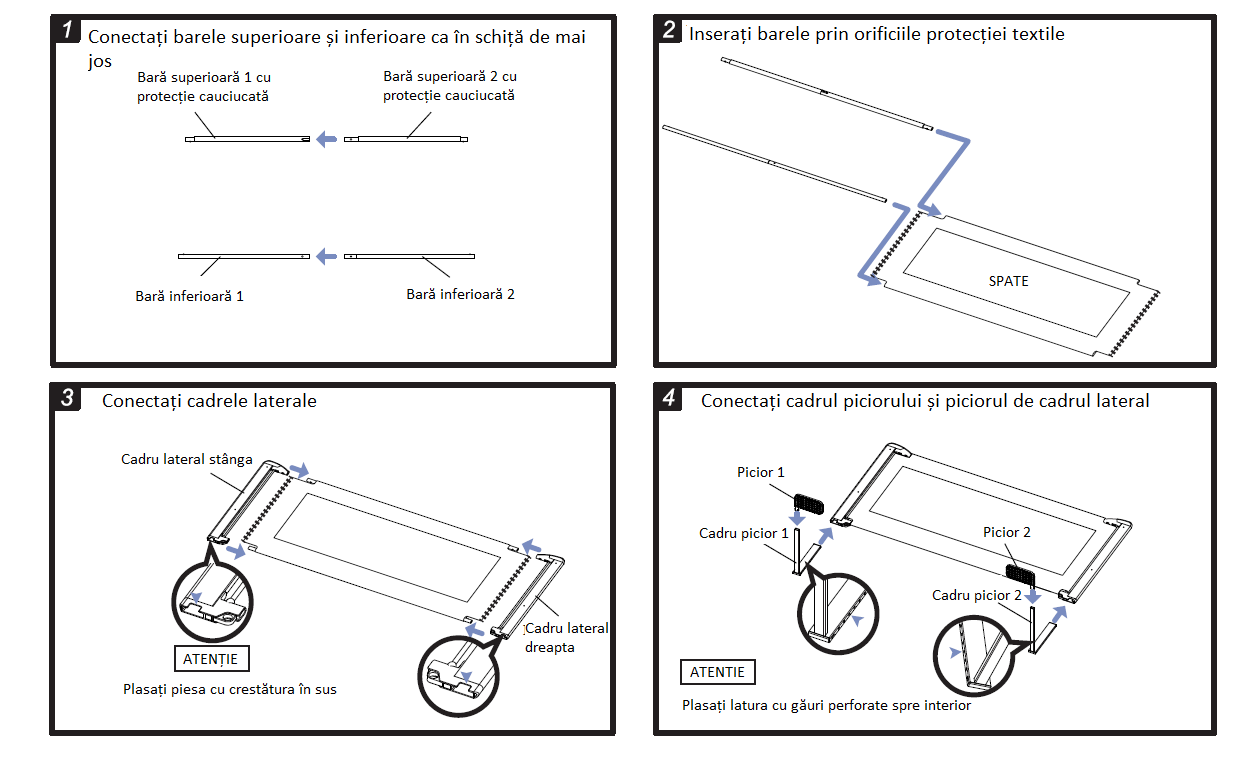 1 Conectați barele superioare și inferioare ca în schiță de mai jos

Bară superioară 1 cu protecție cauciucată

Bară superioară 2 cu protecție cauciucată

Bară inferioară 1

Bară inferioară 2

2 Inserați barele prin orificiile protecției textile

SPATE

3 Conectați cadrele laterale

Cadru lateral stânga

Cadru lateral dreapta

ATENȚIE

Plasați piesa cu crestătura în sus

4 Conectați cadrul piciorului și piciorul de cadrul lateral

Picior 1

Cadru picior 1

Picior 2

Cadru picior 2

ATENȚIE

Plasați latura cu găuri perforate spre interior