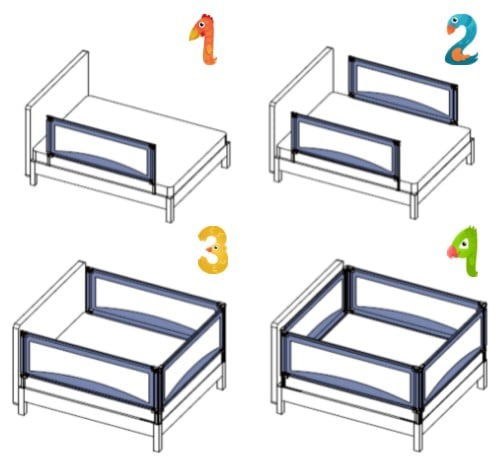 1

2

3

4