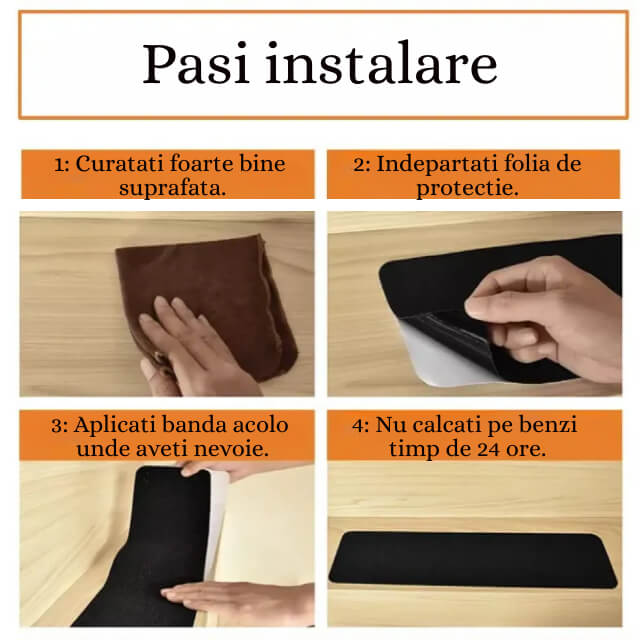 Pasi instalare

1: Curatati foarte bine suprafata.

2: Indepartati folia de protectie.

3: Aplicati banda acolo unde aveti nevoie.

4: Nu calcati pe benzi timp de 24 ore.