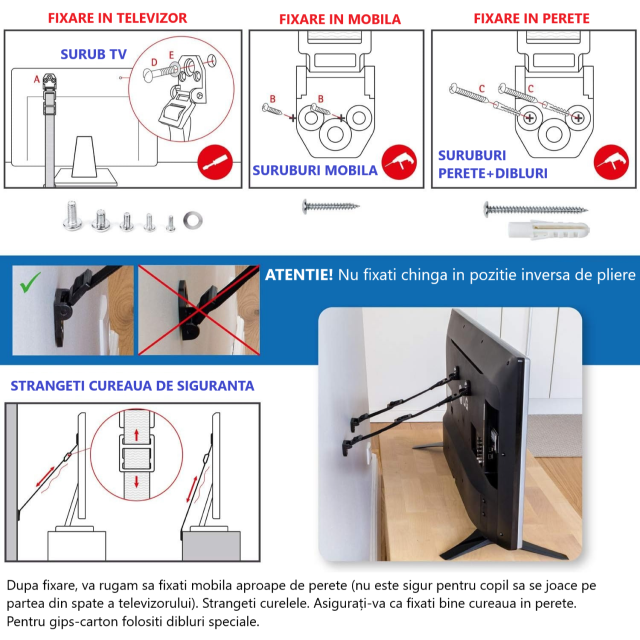 FIXARE IN TELEVIZOR

SURUB TV

A

D E

FIXARE IN MOBILA

B B

SURUBURI MOBILA

FIXARE IN PERETE

C C

SURUBURI PERETE+DIBLURI

ATENTIE! Nu fixati chinga in pozitie inversa de pliere

STRANGETI CUREAUA DE SIGURANTA

Dupa fixare, va rugam sa fixati mobila aproape de perete (nu este sigur pentru copil sa se joace pe partea din spate a televizorului). Strangeti curelele. Asigurați-va ca fixati bine cureaua in perete. Pentru gips-carton folositi dibluri speciale.