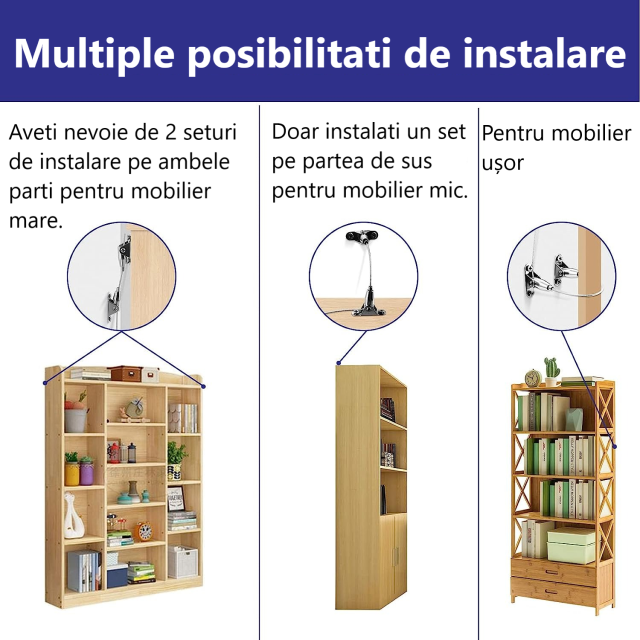 Multiple posibilitati de instalare

Aveti nevoie de 2 seturi de instalare pe ambele parti pentru mobilier mare.

Doar instalati un set pe partea de sus pentru mobilier mic.

Pentru mobilier ușor