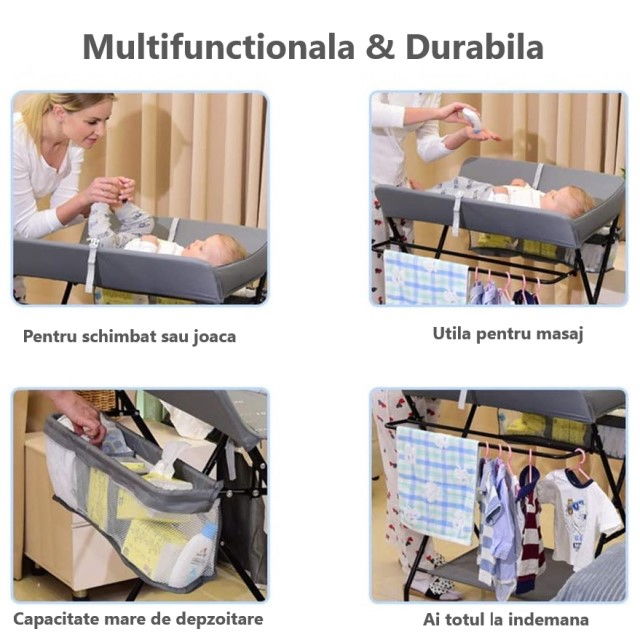 Multifunctionala & Durabila

Pentru schimbat sau joaca

Utila pentru masaj

Capacitate mare de depzoitare

Ai totul la indemana