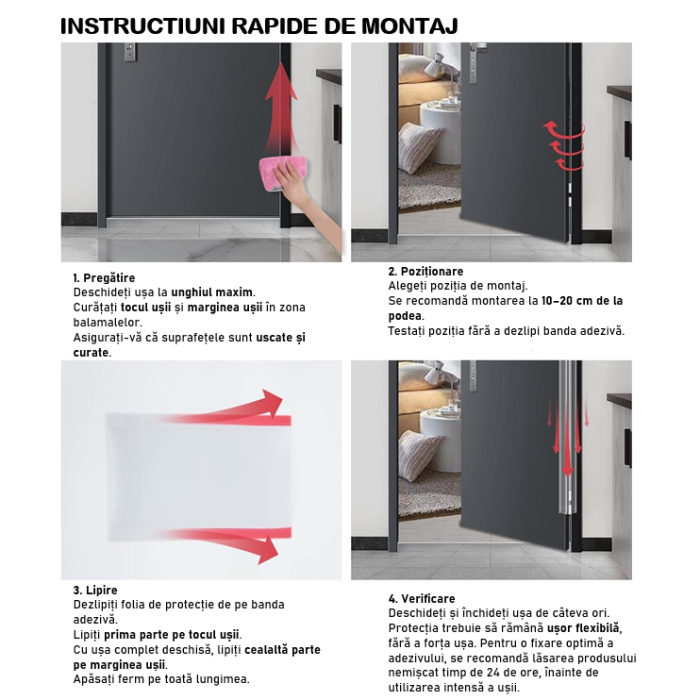 INSTRUCTIUNI RAPIDE DE MONTAJ

1. Pregătire
Deschideți ușa la unghiul maxim.
Curățați tocul ușii și marginea ușii în zona balamalelor.
Asigurați-vă că suprafețele sunt uscate și curate.

2. Poziționare
Alegeți poziția de montaj.
Se recomandă montarea la 10–20 cm de la podea.
Testați poziția fără a dezlipi banda adezivă.

3. Lipire
Dezlipiți folia de protecție de pe banda adezivă.
Lipiți prima parte pe tocul ușii.
Cu ușa complet deschisă, lipiți cealaltă parte pe marginea ușii.
Apăsați ferm pe toată lungimea.

4. Verificare
Deschideți și închideți ușa de câteva ori.
Protecția trebuie să rămână ușor flexibilă, fără a forța ușa. Pentru o fixare optimă a adezivului, se recomandă lăsarea produsului nemișcat timp de 24 de ore, înainte de utilizarea intensă a ușii.