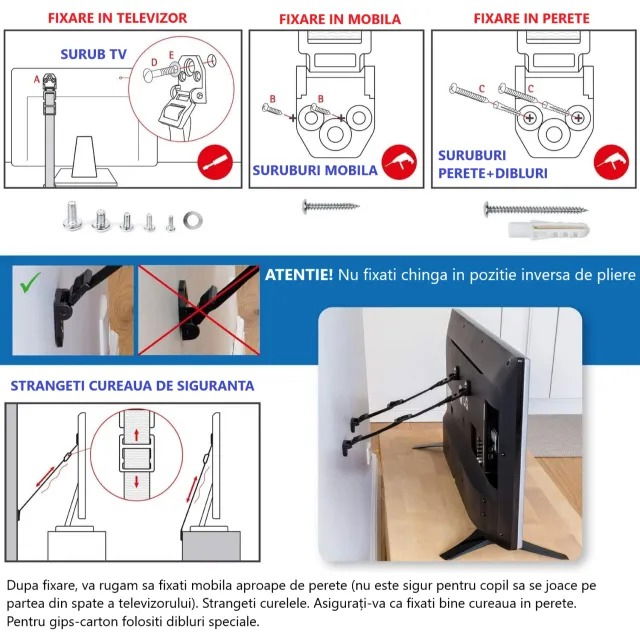 FIXARE IN TELEVIZOR

SURUB TV

A

D E

FIXARE IN MOBILA

B B

SURUBURI MOBILA

FIXARE IN PERETE

C C

SURUBURI PERETE+DIBLURI

ATENTIE! Nu fixati chinga in pozitie inversa de pliere

STRANGETI CUREAUA DE SIGURANTA

Dupa fixare, va rugam sa fixati mobila aproape de perete (nu este sigur pentru copil sa se joace pe partea din spate a televizorului). Strangeti curelele. Asigurați-va ca fixati bine cureaua in perete. Pentru gips-carton folositi dibluri speciale.