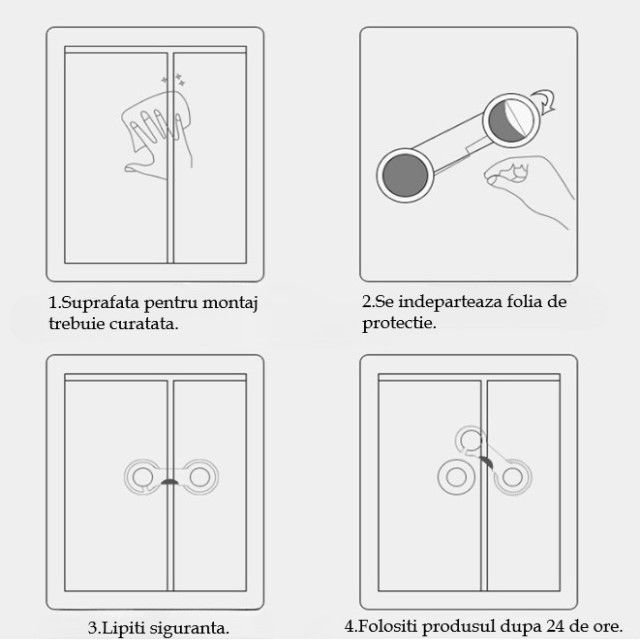 1.Suprafata pentru montaj trebuie curatata.

2.Se indeparteaza folia de protectie.

3.Lipiti siguranta.

4.Folositi produsul dupa 24 de ore.