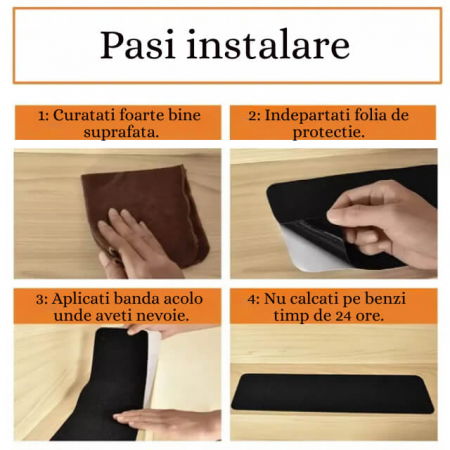 Pasi instalare

1: Curatati foarte bine suprafata.

2: Indepartati folia de protectie.

3: Aplicati banda acolo unde aveti nevoie.

4: Nu calcati pe benzi timp de 24 ore.