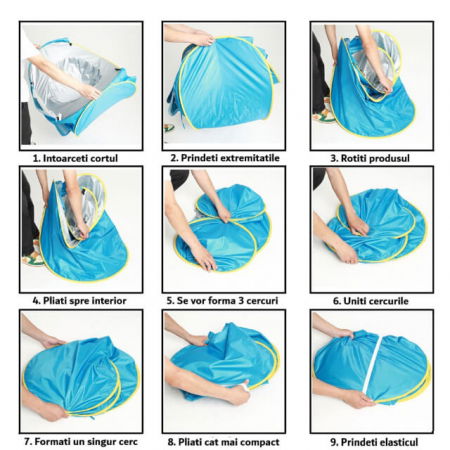 1. Intoarceti cortul

2. Prindeti extremitatile

3. Rotiti produsul

4. Pliati spre interior

5. Se vor forma 3 cercuri

6. Uniti cercurile

7. Formati un singur cerc

8. Pliati cat mai compact

9. Prindeti elasticul