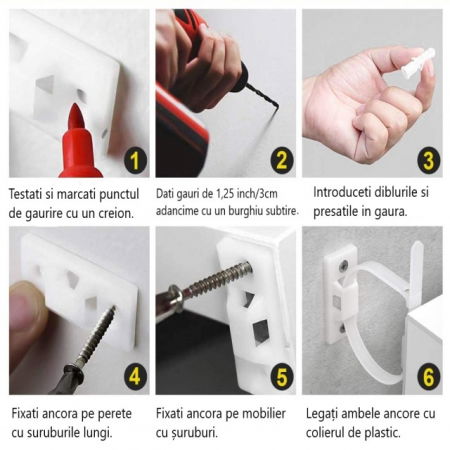 1

Testati si marcati punctul de gaurire cu un creion.

2

Dati gauri de 1,25 inch/3cm adancime cu un burghiu subtire.

3

Introduceti diblurile si presatile in gaura.

4

Fixati ancora pe perete cu suruburile lungi.

5

Fixati ancora pe mobilier cu șuruburi.

6

Legați ambele ancore cu colierul de plastic.