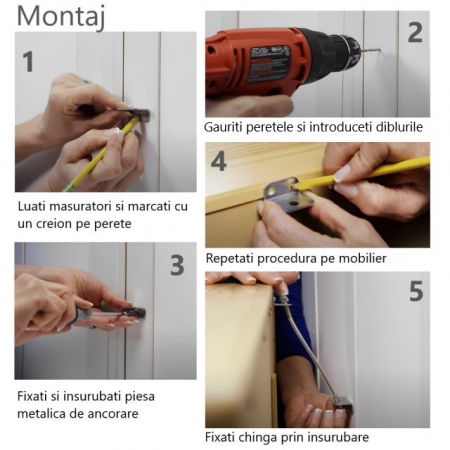 Montaj

1

Luati masuratori si marcati cu un creion pe perete

2

Gauriti peretele si introduceti diblurile

3

Fixati si insurubati piesa metalica de ancorare

4

Repetati procedura pe mobilier

5

Fixati chinga prin insurubare