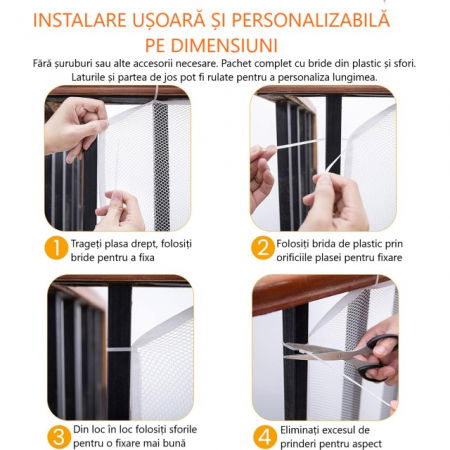 INSTALARE UȘOARĂ ȘI PERSONALIZABILĂ PE DIMENSIUNI

Fără șuruburi sau alte accesorii necesare. Pachet complet cu bride din plastic și sfori. Laturile și partea de jos pot fi rulate pentru a personaliza lungimea.

1 Trageți plasa drept, folosiți bride pentru a fixa

2 Folosiți brida de plastic prin orificiile plasei pentru fixare

3 Din loc în loc folosiți sforile pentru o fixare mai bună

4 Eliminați excesul de prinderi pentru aspect