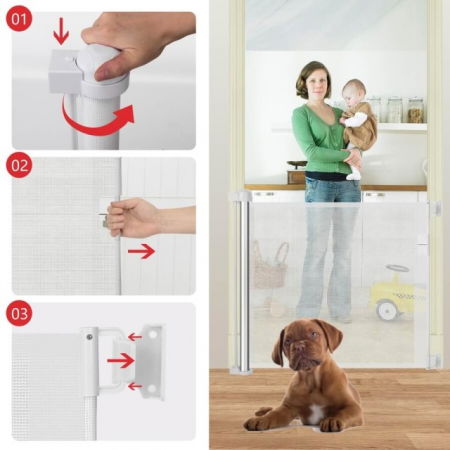 01

02

03