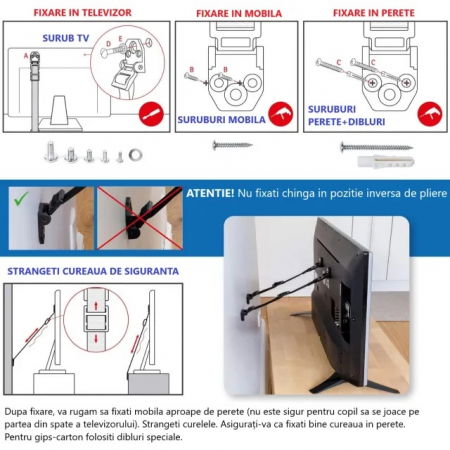 FIXARE IN TELEVIZOR

SURUB TV

A

D

E

FIXARE IN MOBILA

B

B

SURUBURI MOBILA

FIXARE IN PERETE

C

C

SURUBURI PERETE+DIBLURI

ATENTIE! Nu fixati chinga in pozitie inversa de pliere

STRANGETI CUREAUA DE SIGURANTA

Dupa fixare, va rugam sa fixati mobila aproape de perete (nu este sigur pentru copil sa se joace pe partea din spate a televizorului). Strangeti curelele. Asigurați-va ca fixati bine cureaua in perete. Pentru gips-carton folositi dibluri speciale.