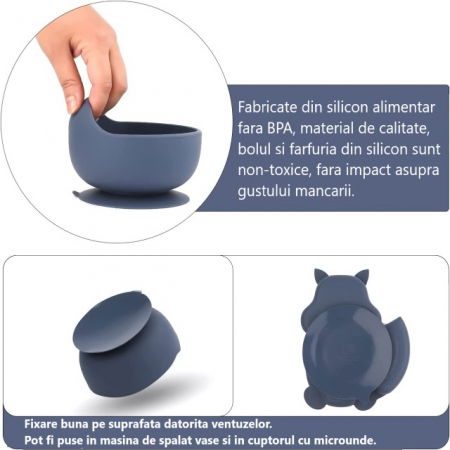 Fabricate din silicon alimentar fara BPA, material de calitate, bolul si farfuria din silicon sunt non-toxice, fara impact asupra gustului mancarii.

Fixare buna pe suprafata datorita ventuzelor.
Pot fi puse in masina de spalat vase si in cuptorul cu microunde.