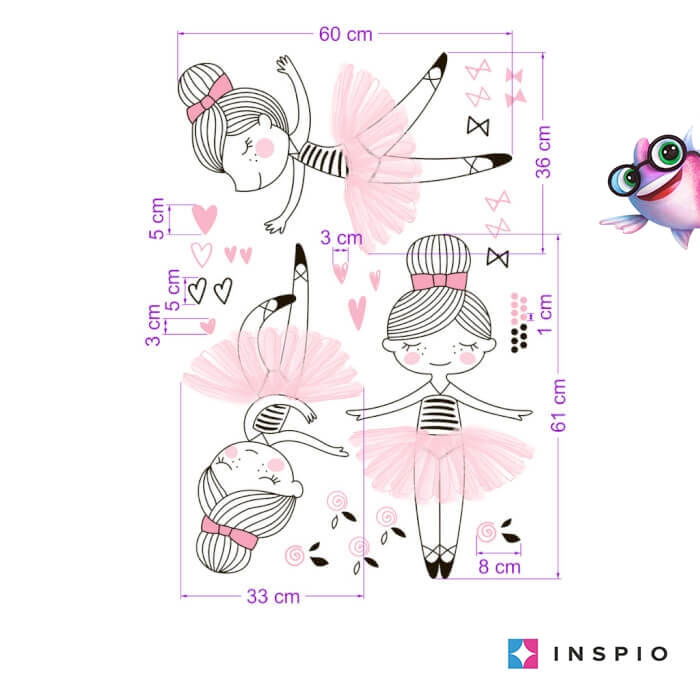 60 cm

36 cm

5 cm

3 cm

5 cm

3 cm

1 cm

61 cm

8 cm

33 cm

INSPIO