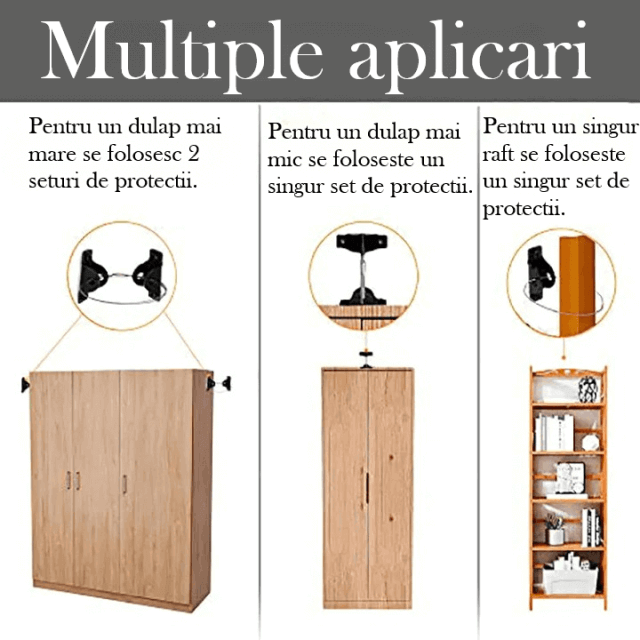 Multiple aplicari

Pentru un dulap mai mare se folosesc 2 seturi de protectii.

Pentru un dulap mai mic se foloseste un singur set de protectii.

Pentru un singur raft se foloseste un singur set de protectii.