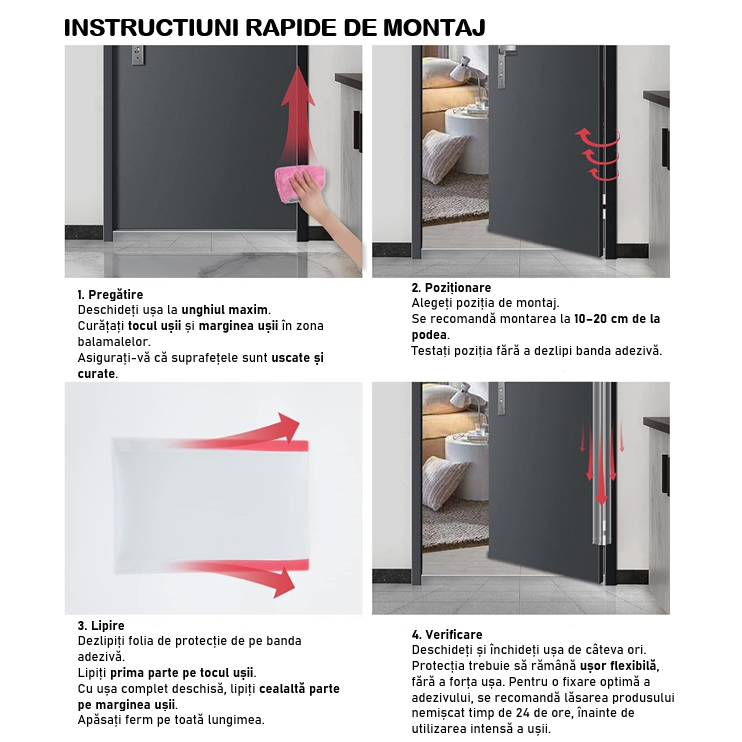 INSTRUCTIUNI RAPIDE DE MONTAJ

1. Pregătire
Deschideți ușa la unghiul maxim.
Curățați tocul ușii și marginea ușii în zona balamalelor.
Asigurați-vă că suprafețele sunt uscate și curate.

2. Poziționare
Alegeți poziția de montaj.
Se recomandă montarea la 10–20 cm de la podea.
Testați poziția fără a dezlipi banda adezivă.

3. Lipire
Dezlipiți folia de protecție de pe banda adezivă.
Lipiți prima parte pe tocul ușii.
Cu ușa complet deschisă, lipiți cealaltă parte pe marginea ușii.
Apăsați ferm pe toată lungimea.

4. Verificare
Deschideți și închideți ușa de câteva ori.
Protecția trebuie să rămână ușor flexibilă, fără a forța ușa. Pentru o fixare optimă a adezivului, se recomandă lăsarea produsului nemișcat timp de 24 de ore, înainte de utilizarea intensă a ușii.