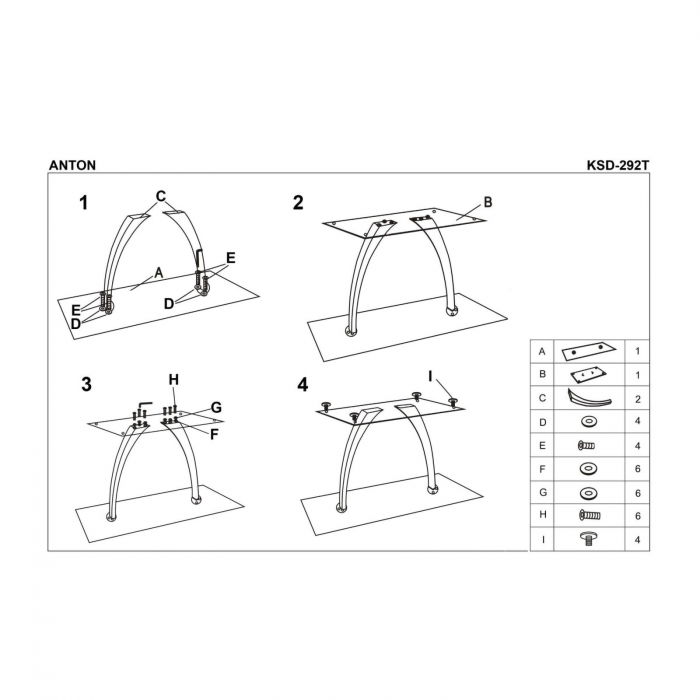 ANTON

KSD-292T

1

C

A

E

E

D

D

2

B

3

H

G

F

4

I

| A | | 1 |
|---|---|---|
| B | | 1 |
| C | | 2 |
| D | | 4 |
| E | | 4 |
| F | | 6 |
| G | | 6 |
| H | | 6 |
| I | | 4 |