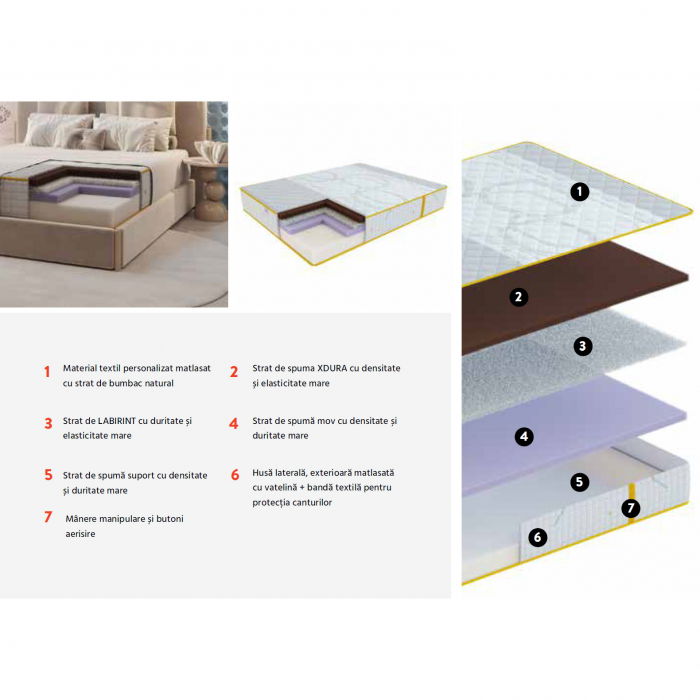 1 Material textil personalizat matlasat cu strat de bumbac natural

2 Strat de spuma XDURA cu densitate și elasticitate mare

3 Strat de LABIRINT cu duritate și elasticitate mare

4 Strat de spumă mov cu densitate și duritate mare

5 Strat de spumă suport cu densitate și duritate mare

6 Husă laterală, exterioară matlasată cu vatelină + bandă textilă pentru protecția canturilor

7 Mânere manipulare și butoni aerisire

1

2

3

4

5

7

6