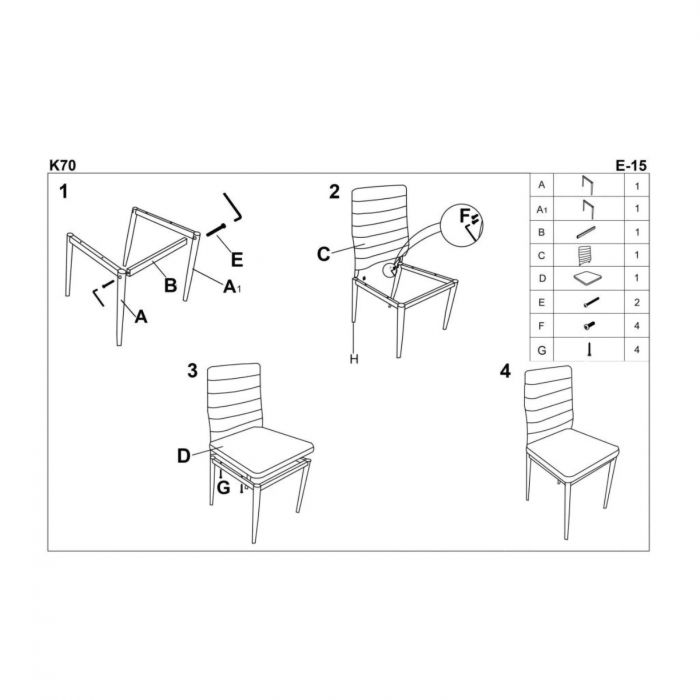 K70

E-15

1

E

B

A1

A

2

F

C

H

3

D

G

4

| A | | 1 |
|---|---|---|
| A1 | | 1 |
| B | | 1 |
| C | | 1 |
| D | | 1 |
| E | | 2 |
| F | | 4 |
| G | | 4 |