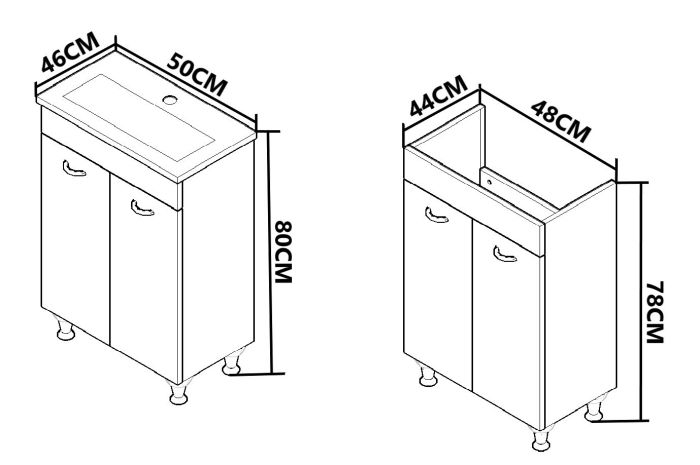 46CM
50CM
80CM

44CM
48CM
78CM