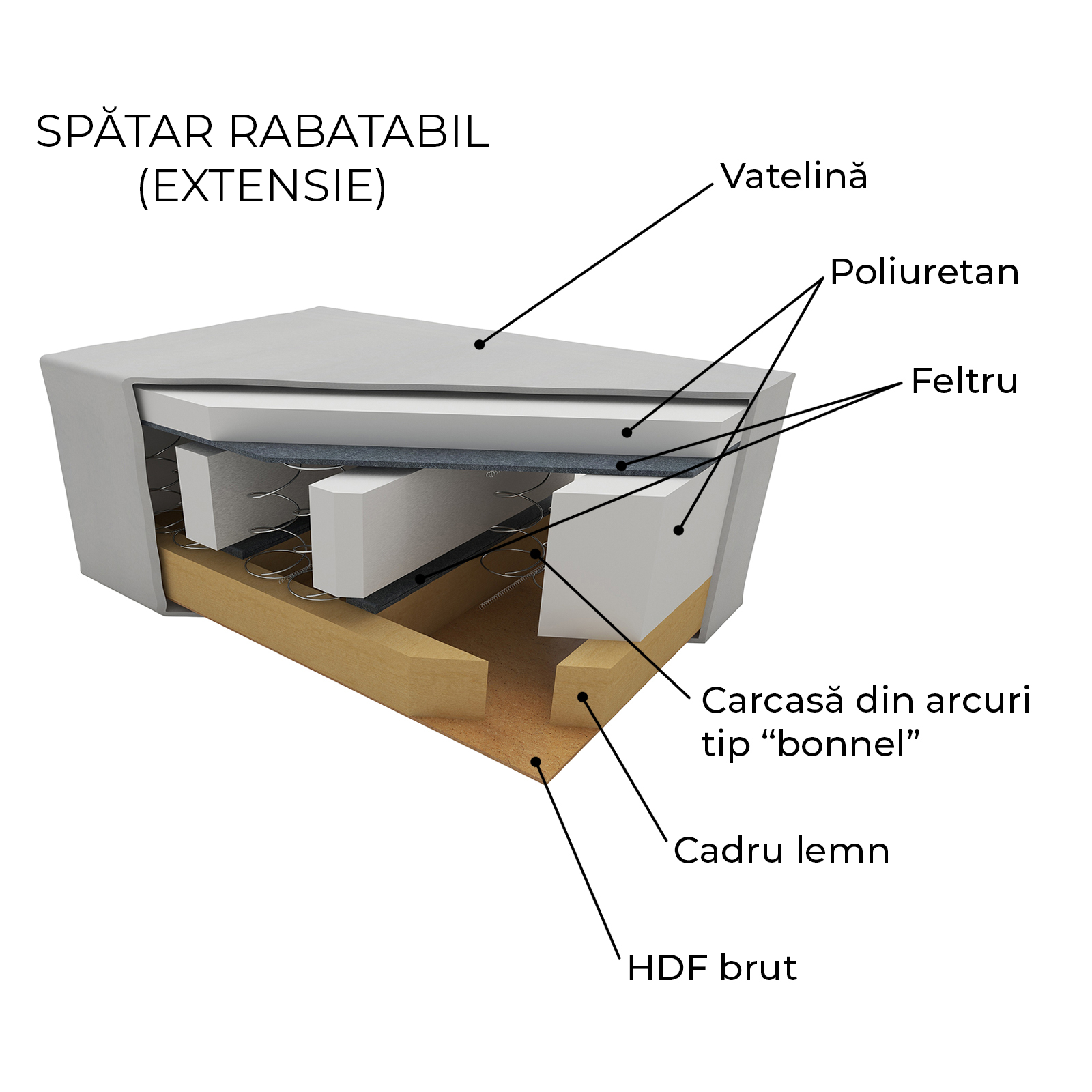 SPĂTAR RABATABIL
(EXTENSIE)

Vatelină

Poliuretan

Feltru

Carcasă din arcuri tip “bonnel”

Cadru lemn

HDF brut