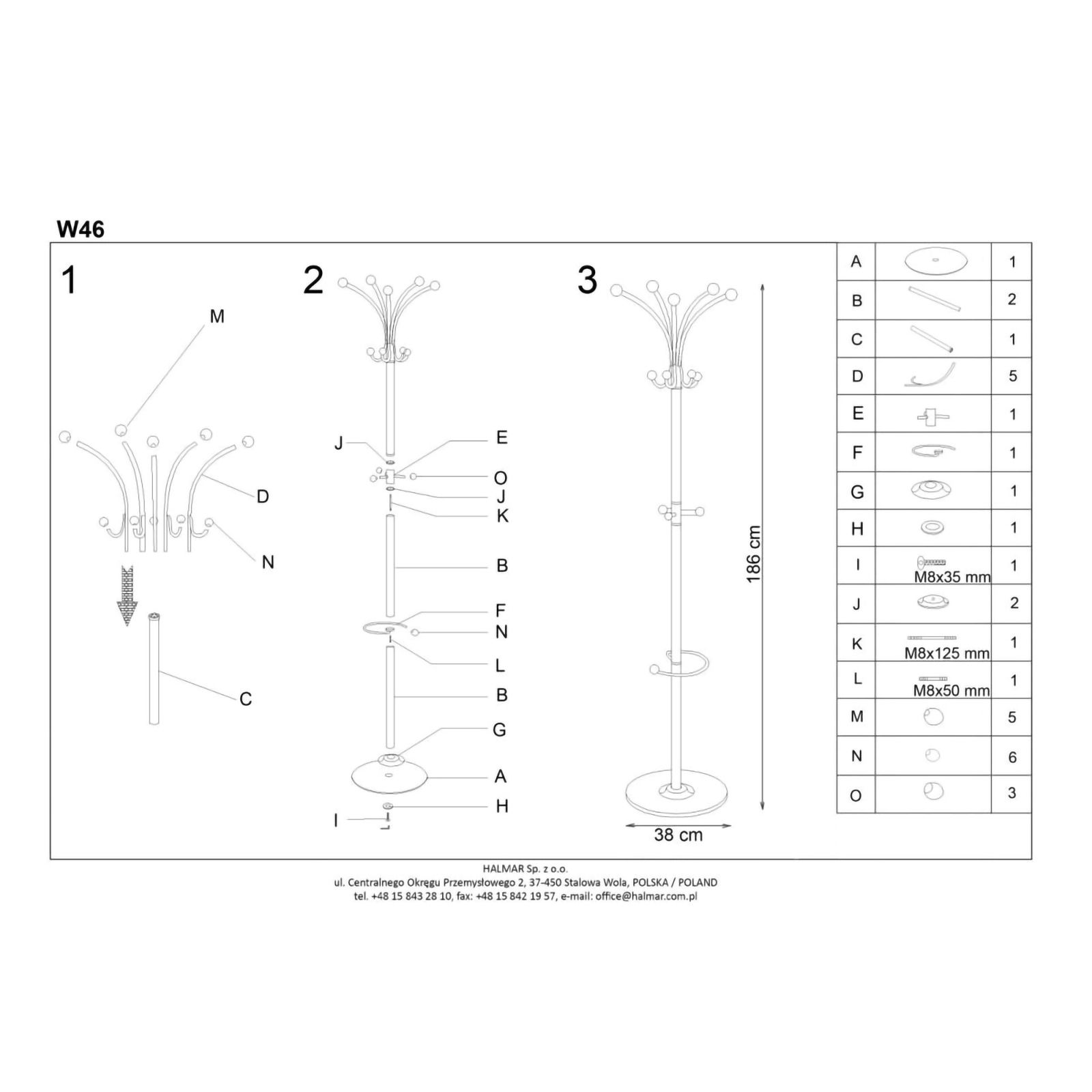 W46

1

M

D

N

C

2

J

E

O

J

K

B

F

N

L

B

G

A

H

I

3

186 cm

38 cm

| A | | 1 |
|---|---|---|
| B | | 2 |
| C | | 1 |
| D | | 5 |
| E | | 1 |
| F | | 1 |
| G | | 1 |
| H | | 1 |
| I | M8x35 mm | 1 |
| J | | 2 |
| K | M8x125 mm | 1 |
| L | M8x50 mm | 1 |
| M | | 5 |
| N | | 6 |
| O | | 3 |

HALMAR Sp. z o.o.
ul. Centralnego Okręgu Przemysłowego 2, 37-450 Stalowa Wola, POLSKA / POLAND
tel. +48 15 843 28 10, fax: +48 15 842 19 57, e-mail: office@halmar.com.pl