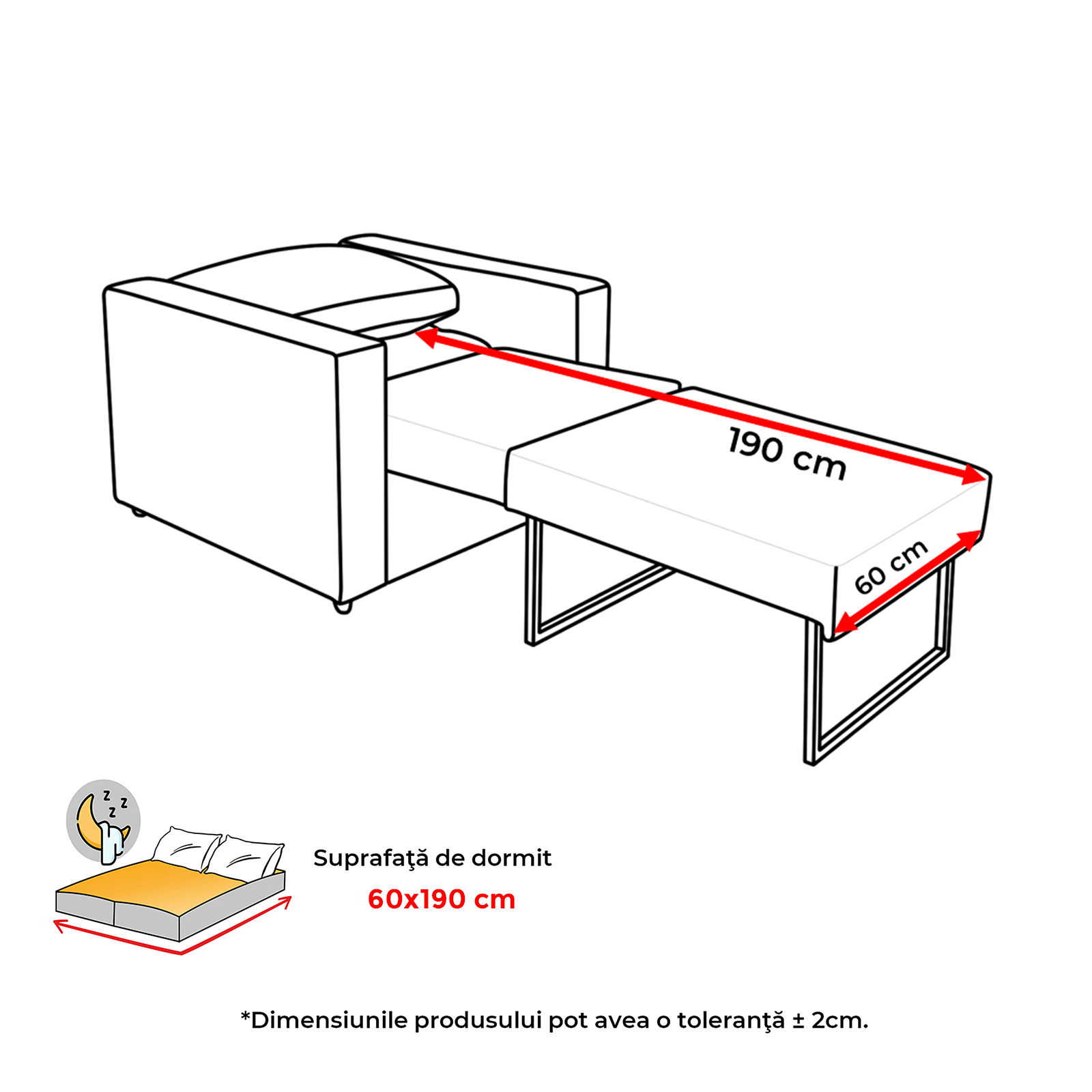 190 cm

60 cm

z z z

Suprafaţă de dormit
60x190 cm

*Dimensiunile produsului pot avea o toleranţă ± 2cm.