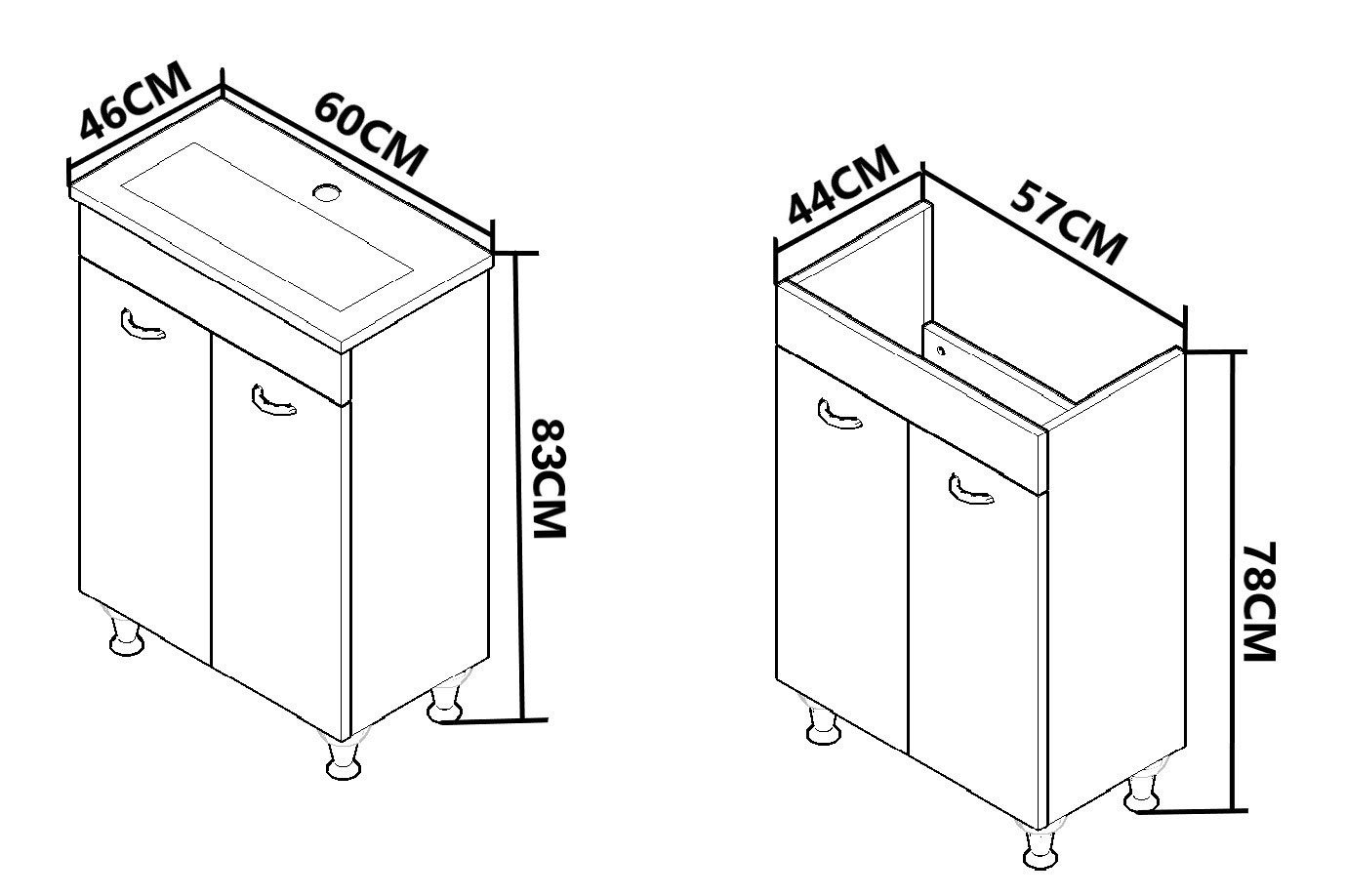 46CM
60CM
83CM
44CM
57CM
78CM