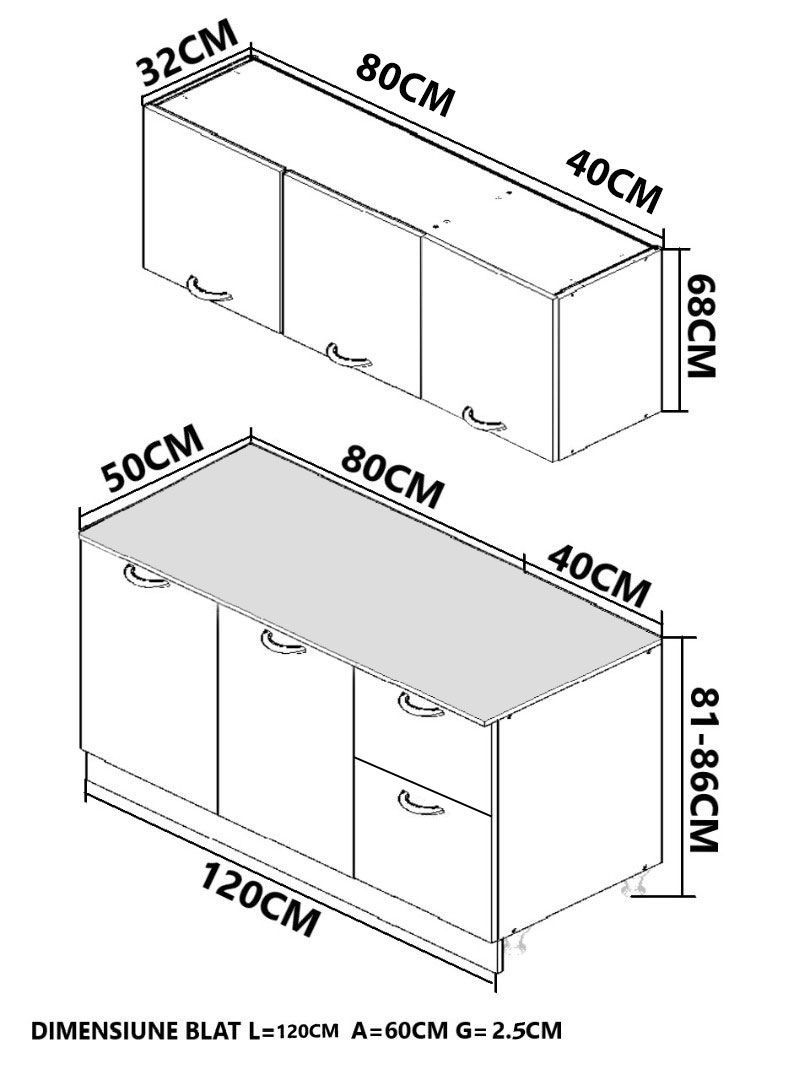 32CM
80CM
40CM
68CM
50CM
80CM
40CM
81-86CM
120CM

DIMENSIUNE BLAT L=120CM A=60CM G= 2.5CM