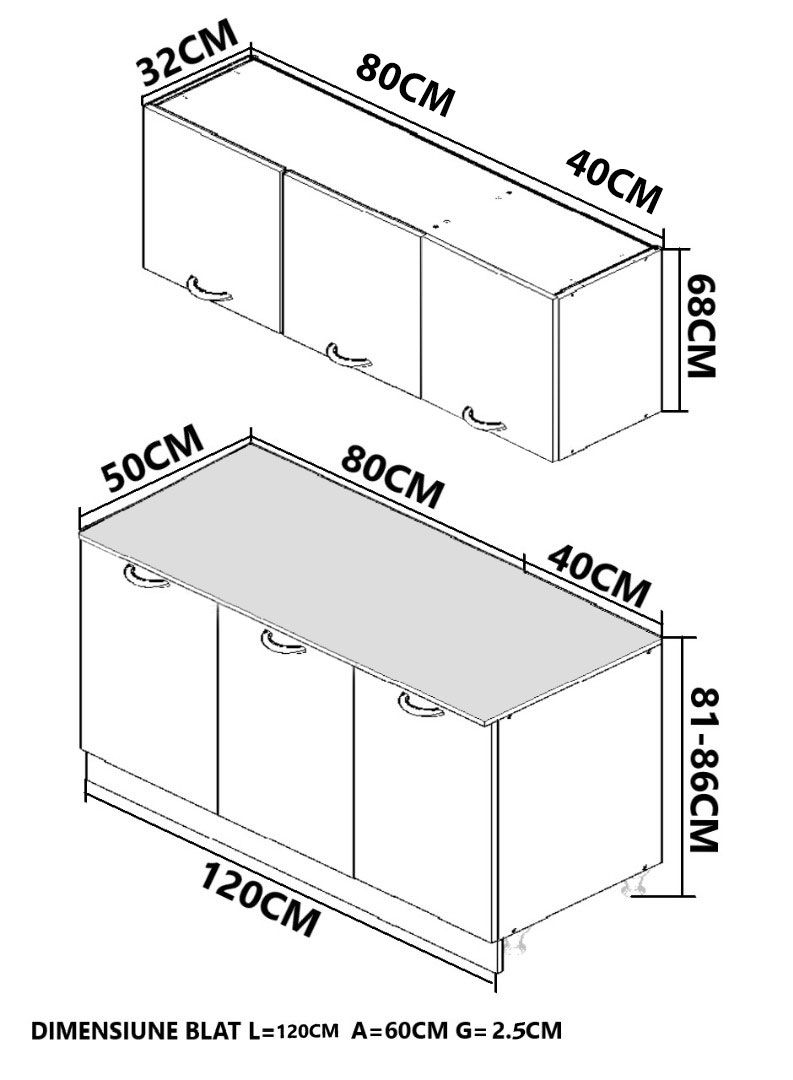 32CM
80CM
40CM
68CM

50CM
80CM
40CM
81-86CM
120CM

DIMENSIUNE BLAT L=120CM A=60CM G= 2.5CM