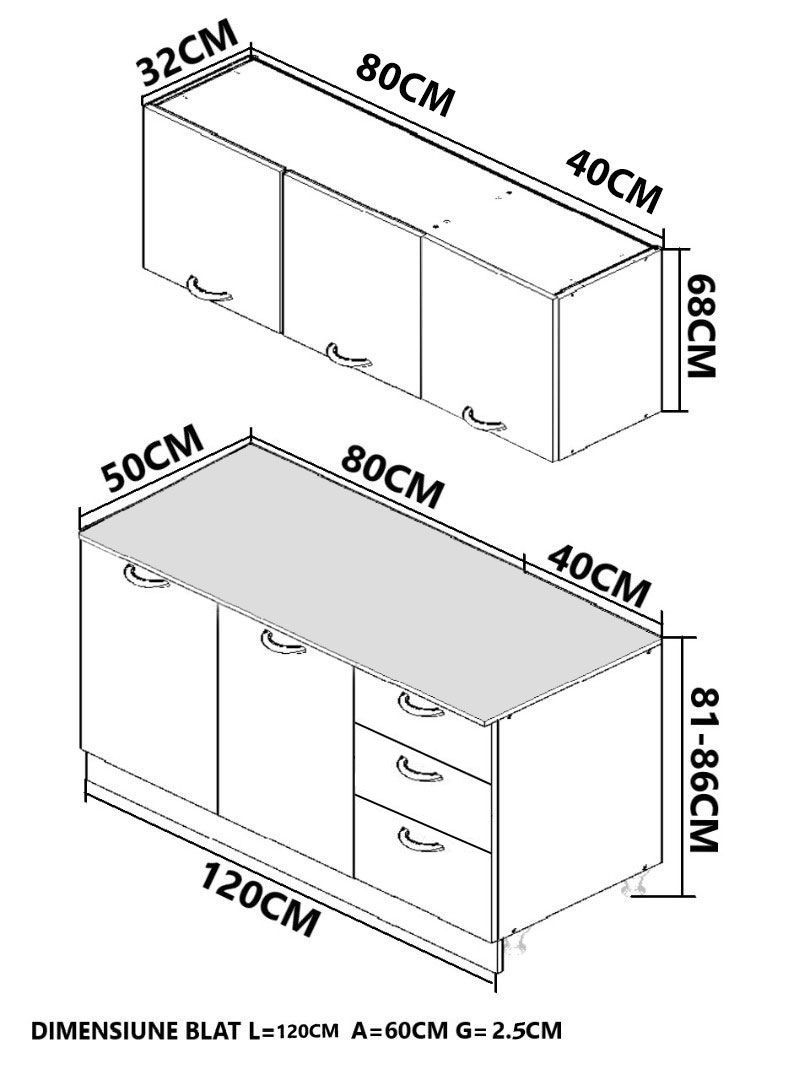 32CM
80CM
40CM
68CM
50CM
80CM
40CM
81-86CM
120CM

DIMENSIUNE BLAT L=120CM A=60CM G= 2.5CM