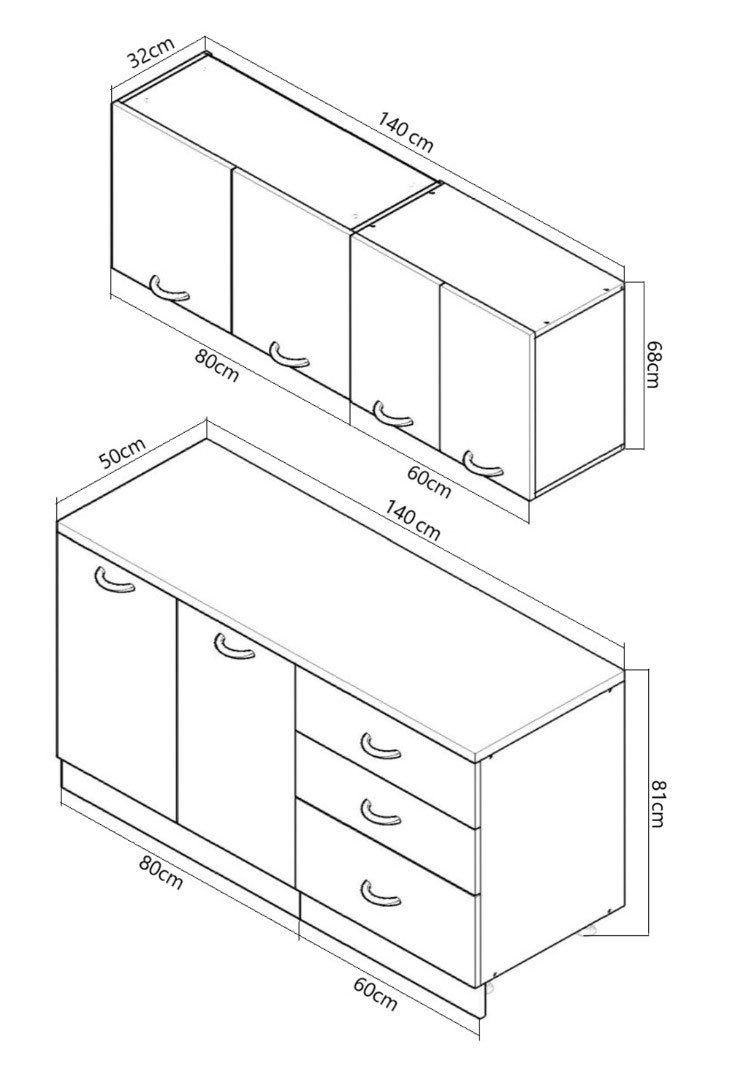 32cm
140 cm
68cm
80cm
60cm
50cm
140 cm
81cm
80cm
60cm