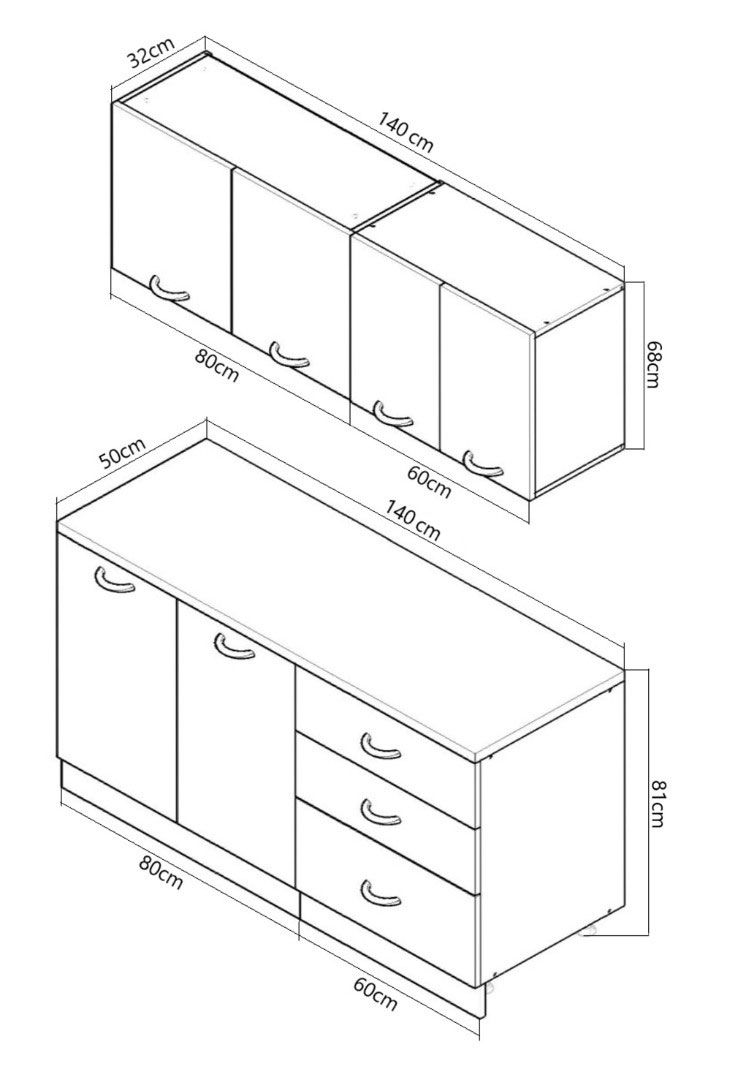 32cm
140 cm
68cm
80cm
60cm
50cm
140 cm
81cm
80cm
60cm