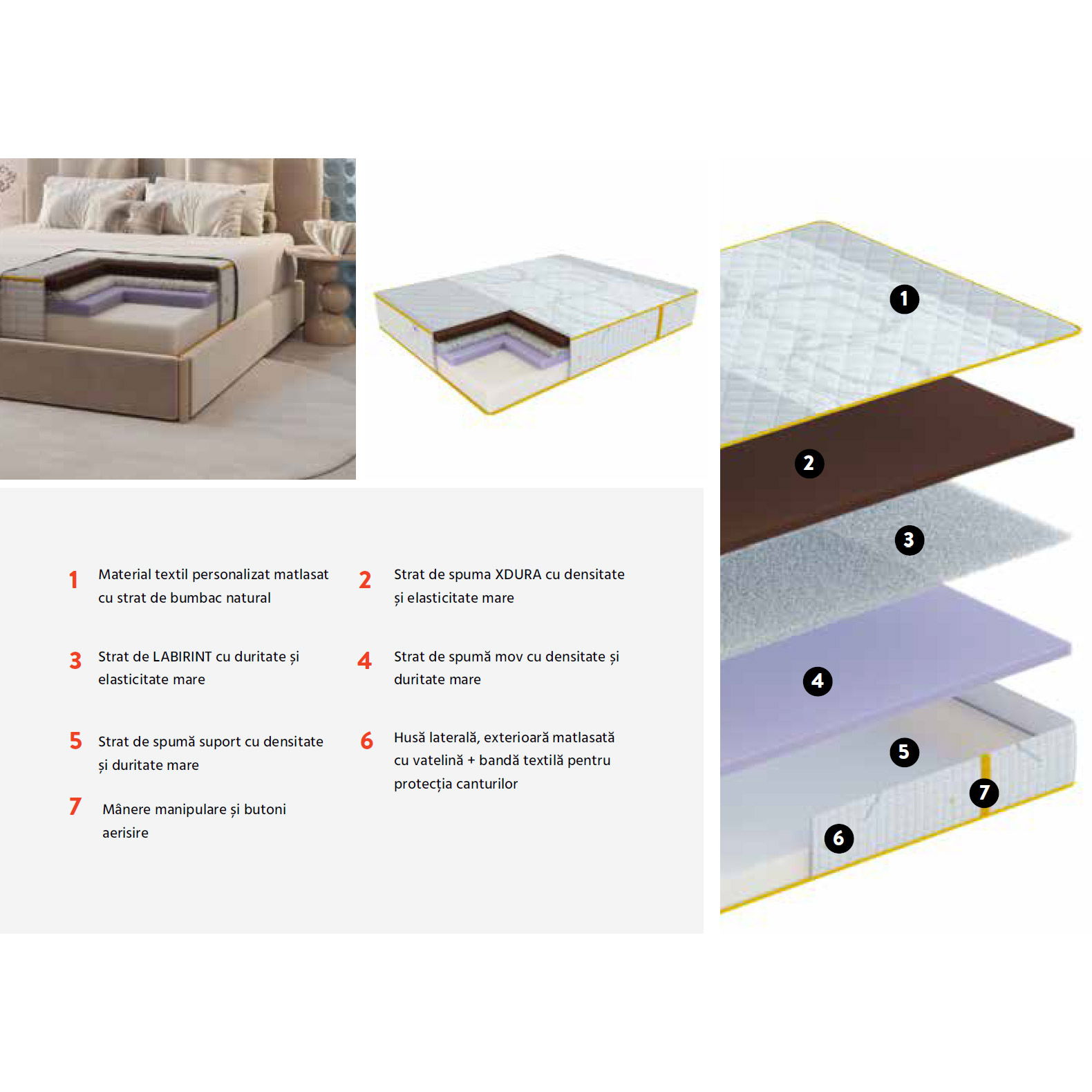 1 Material textil personalizat matlasat cu strat de bumbac natural

2 Strat de spuma XDURA cu densitate și elasticitate mare

3 Strat de LABIRINT cu duritate și elasticitate mare

4 Strat de spumă mov cu densitate și duritate mare

5 Strat de spumă suport cu densitate și duritate mare

6 Husă laterală, exterioară matlasată cu vatelină + bandă textilă pentru protecția canturilor

7 Mânere manipulare și butoni aerisire

1
2
3
4
5
7
6