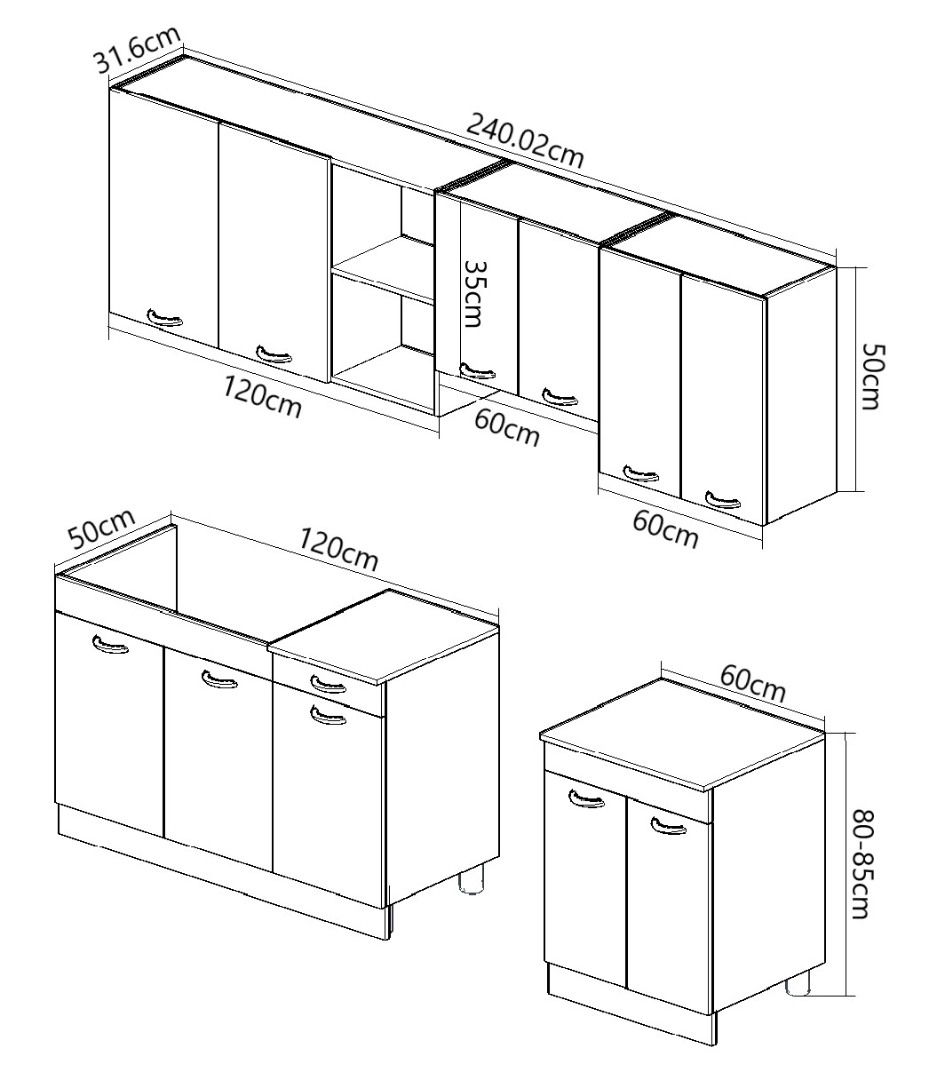 31.6cm
240.02cm
35cm
50cm
120cm
60cm
60cm
50cm
120cm
60cm
80-85cm