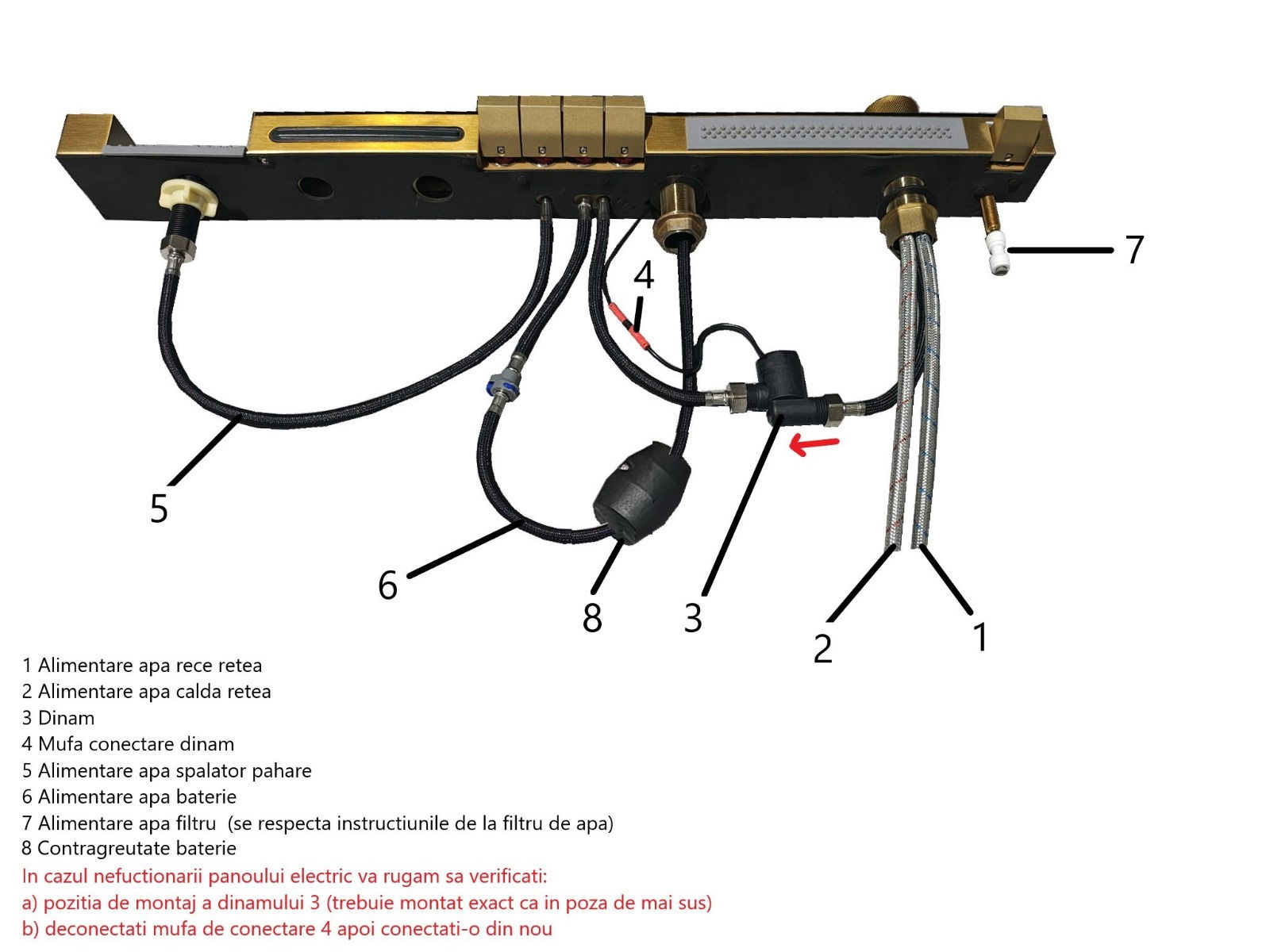 7

4

5

6

8

3

2

1

1 Alimentare apa rece retea
2 Alimentare apa calda retea
3 Dinam
4 Mufa conectare dinam
5 Alimentare apa spalator pahare
6 Alimentare apa baterie
7 Alimentare apa filtru (se respecta instructiunile de la filtru de apa)
8 Contragreutate baterie
In cazul nefuctionarii panoului electric va rugam sa verificati:
a) pozitia de montaj a dinamului 3 (trebuie montat exact ca in poza de mai sus)
b) deconectati mufa de conectare 4 apoi conectati-o din nou