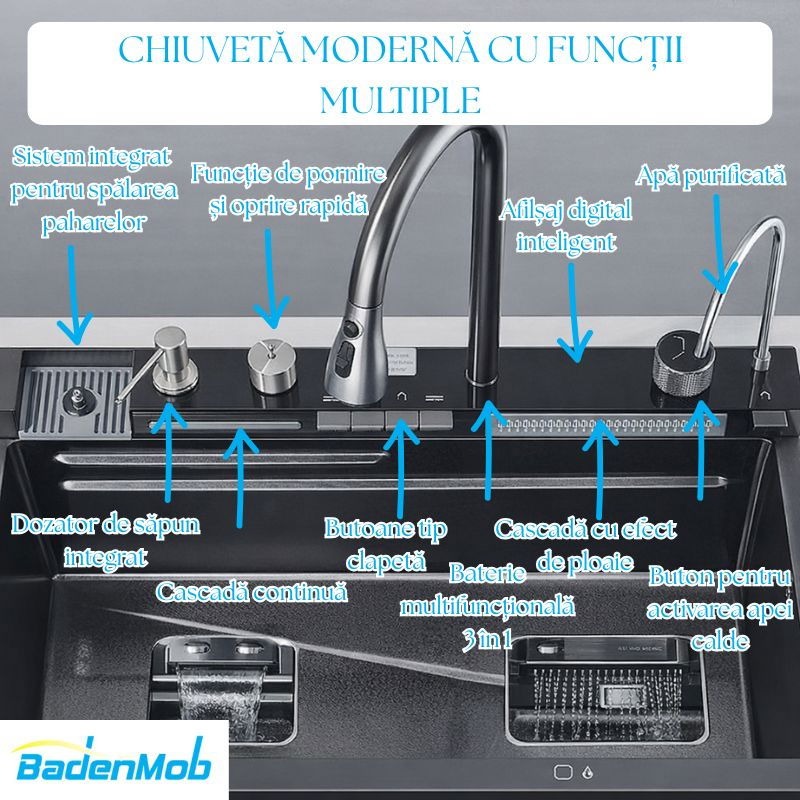 CHIUVETĂ MODERNĂ CU FUNCȚII MULTIPLE

Sistem integrat pentru spălarea paharelor

Funcție de pornire și oprire rapidă

Afilșaj digital inteligent

Apă purificată

Dozator de săpun integrat

Cascadă continuă

Butoane tip clapetă

Baterie multifuncțională 3 în 1

Cascadă cu efect de ploaie

Buton pentru activarea apei calde

BadenMob