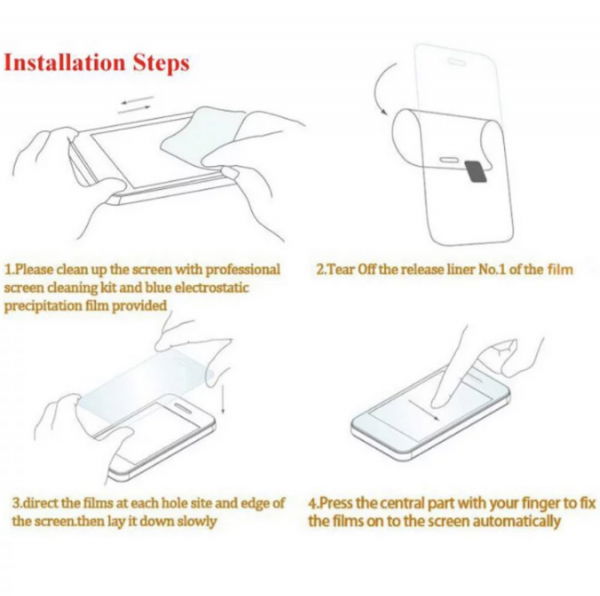 Installation Steps

1.Please clean up the screen with professional screen cleaning kit and blue electrostatic precipitation film provided

2.Tear Off the release liner No.1 of the film

3.direct the films at each hole site and edge of the screen.then lay it down slowly

4.Press the central part with your finger to fix the films on to the screen automatically