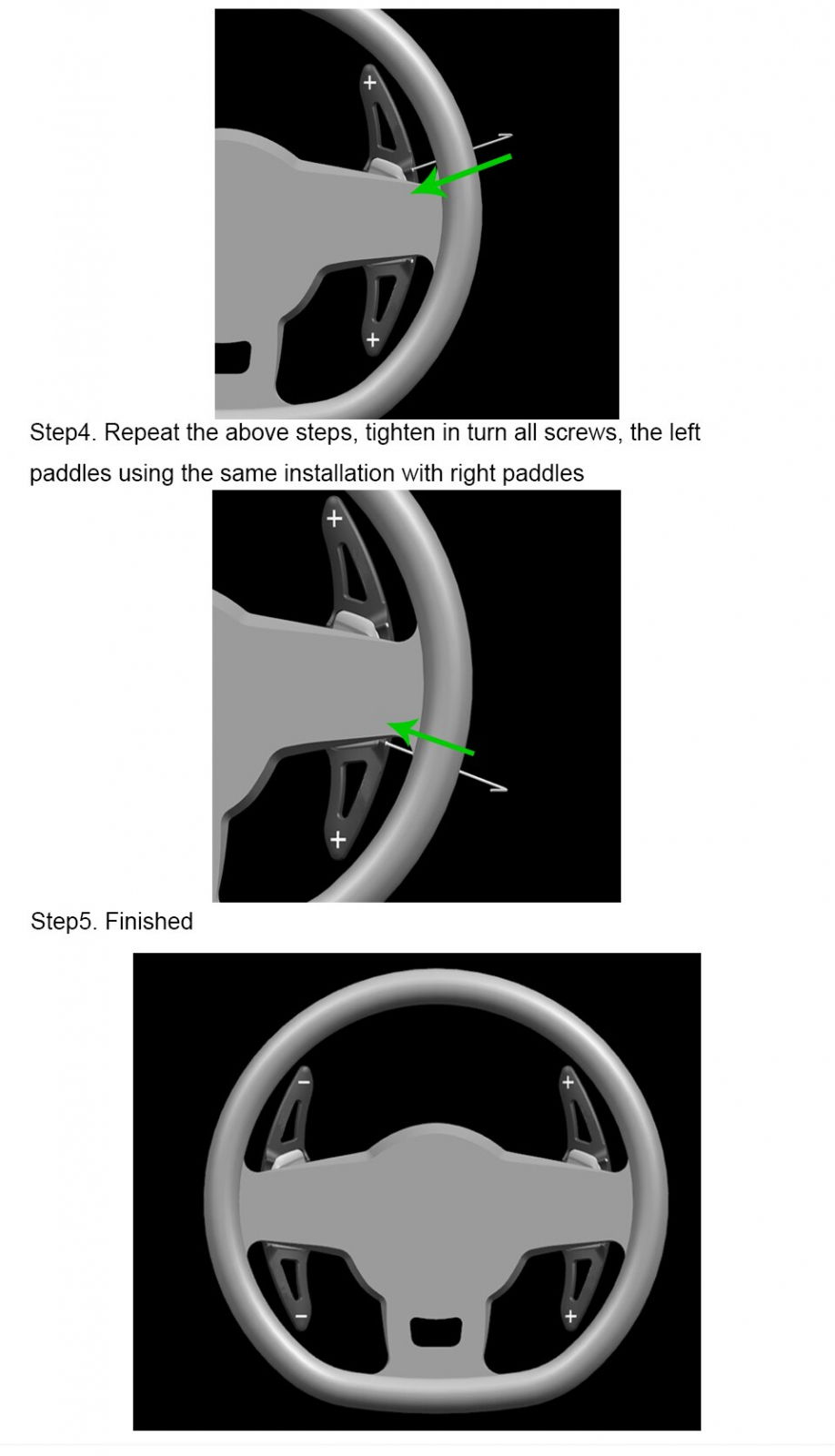 +

+

Step4. Repeat the above steps, tighten in turn all screws, the left paddles using the same installation with right paddles

+

+

Step5. Finished

−

+

−

+