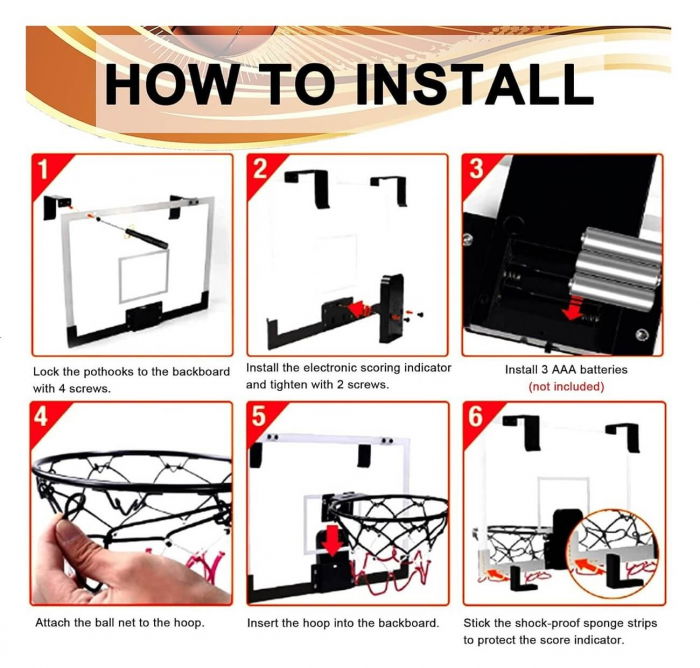 HOW TO INSTALL

1

Lock the pothooks to the backboard with 4 screws.

2

Install the electronic scoring indicator and tighten with 2 screws.

3

Install 3 AAA batteries (not included)

4

Attach the ball net to the hoop.

5

Insert the hoop into the backboard.

6

Stick the shock-proof sponge strips to protect the score indicator.