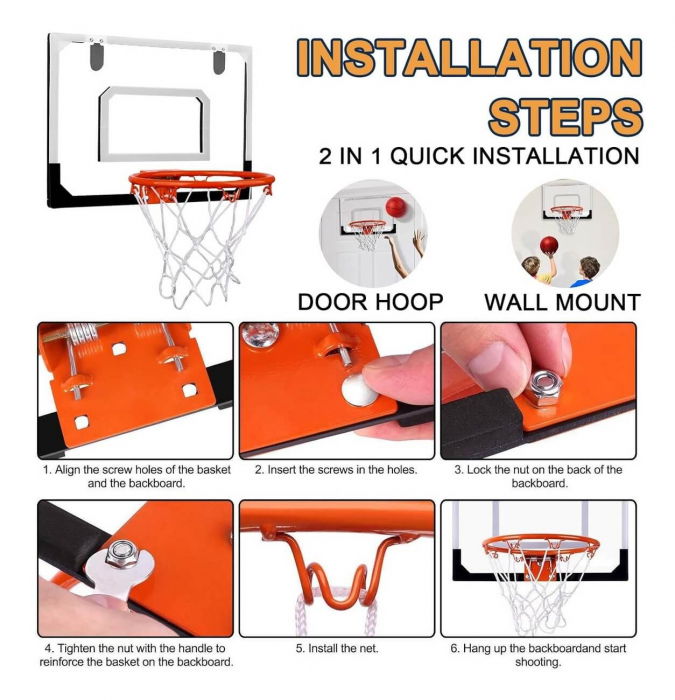 INSTALLATION STEPS

2 IN 1 QUICK INSTALLATION

DOOR HOOP

WALL MOUNT

1. Align the screw holes of the basket and the backboard.

2. Insert the screws in the holes.

3. Lock the nut on the back of the backboard.

4. Tighten the nut with the handle to reinforce the basket on the backboard.

5. Install the net.

6. Hang up the backboardand start shooting.