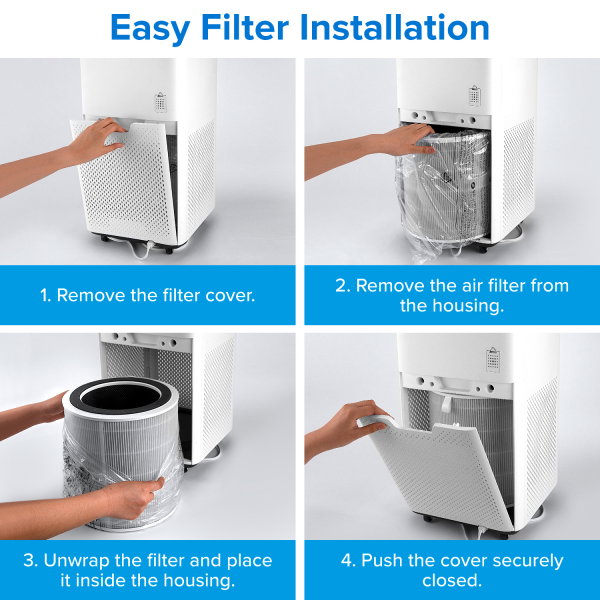 Easy Filter Installation

1. Remove the filter cover.

2. Remove the air filter from the housing.

3. Unwrap the filter and place it inside the housing.

4. Push the cover securely closed.