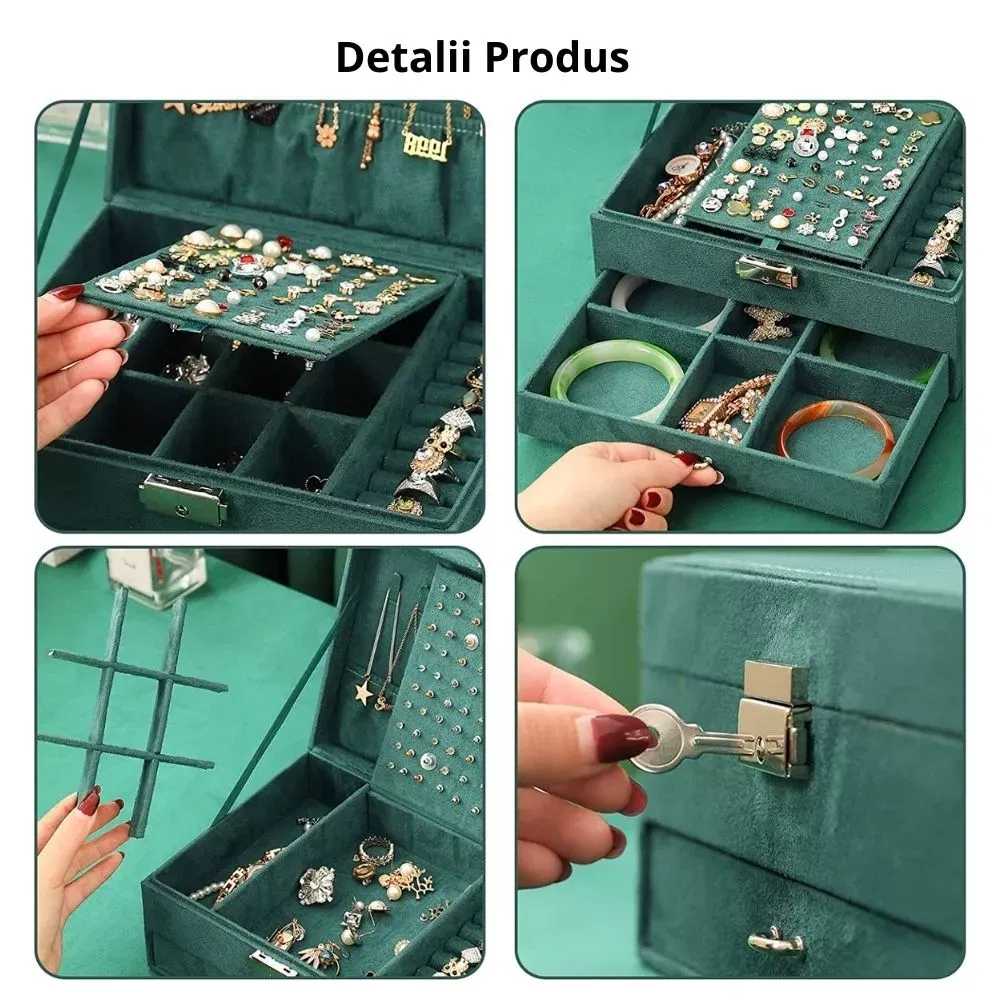 Detalii Produs