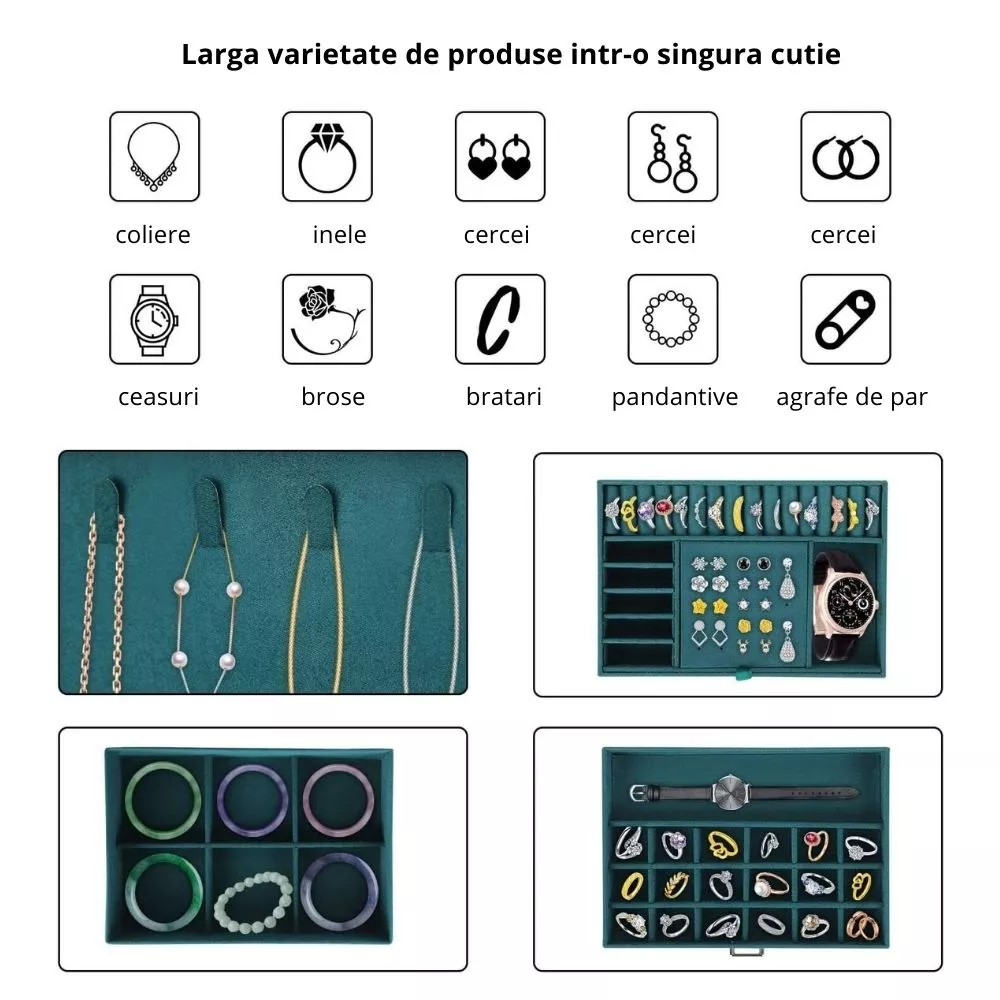 Larga varietate de produse intr-o singura cutie

coliere

inele

cercei

cercei

cercei

ceasuri

brose

bratari

pandantive

agrafe de par